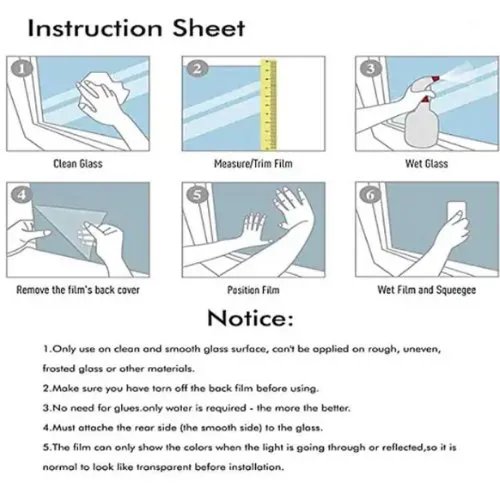 Instruction Sheet

1

Clean Glass

2

Measure/Trim Film

3

Wet Glass

4

Remove the film's back cover

5

Position Film

6

Wet Film and Squeegee

Notice:

1.Only use on clean and smooth glass surface, can't be applied on rough, uneven, frosted glass or other materials.

2.Make sure you have torn off the back film before using.

3.No need for glues.only water is required - the more the better.

4.Must attache the rear side (the smooth side) to the glass.

5.The film can only show the colors when the light is going through or reflected,so it is normal to look like transparent before installation.