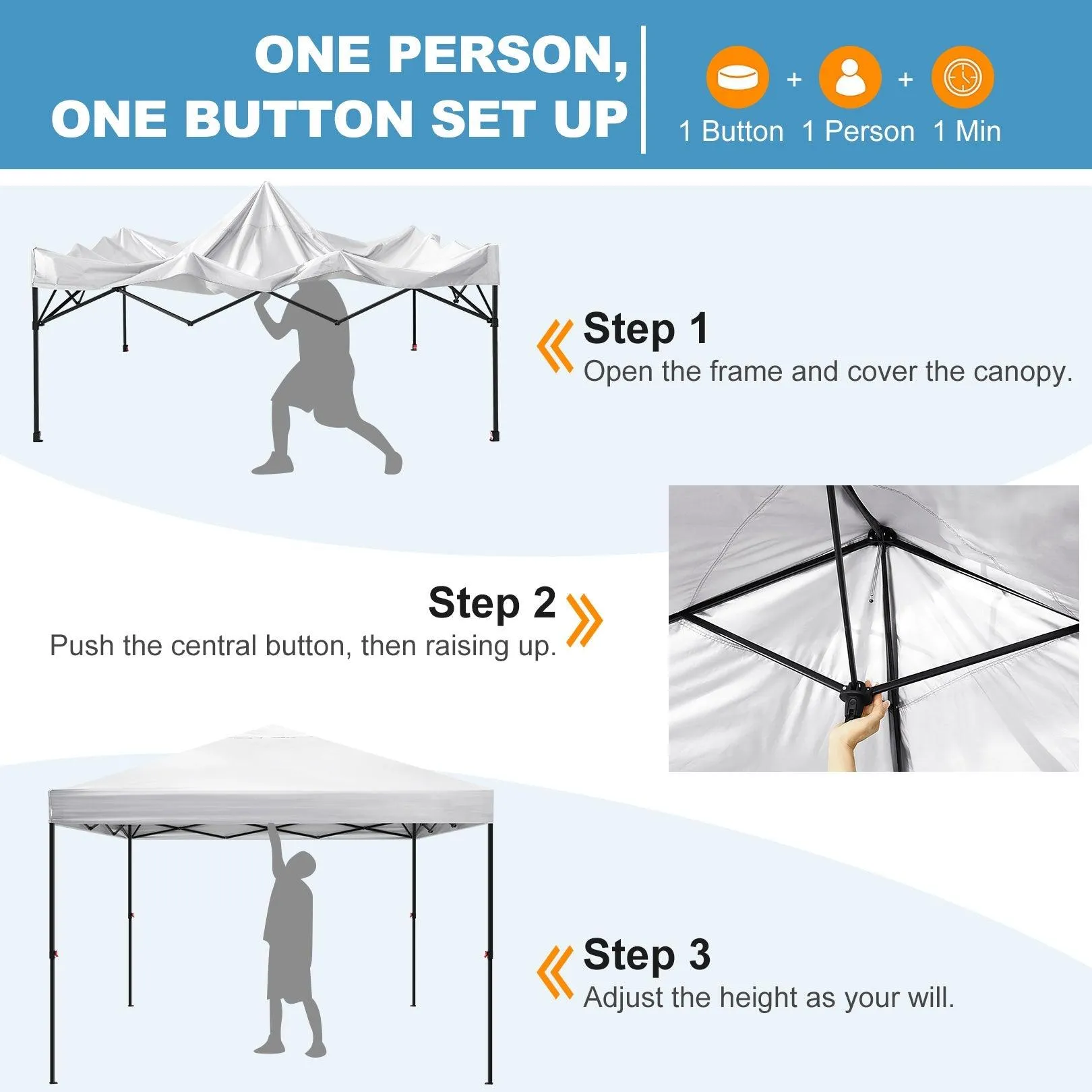 ONE PERSON, ONE BUTTON SET UP

+ +

1 Button 1 Person 1 Min

Step 1
Open the frame and cover the canopy.

Step 2
Push the central button, then raising up.

Step 3
Adjust the height as your will.